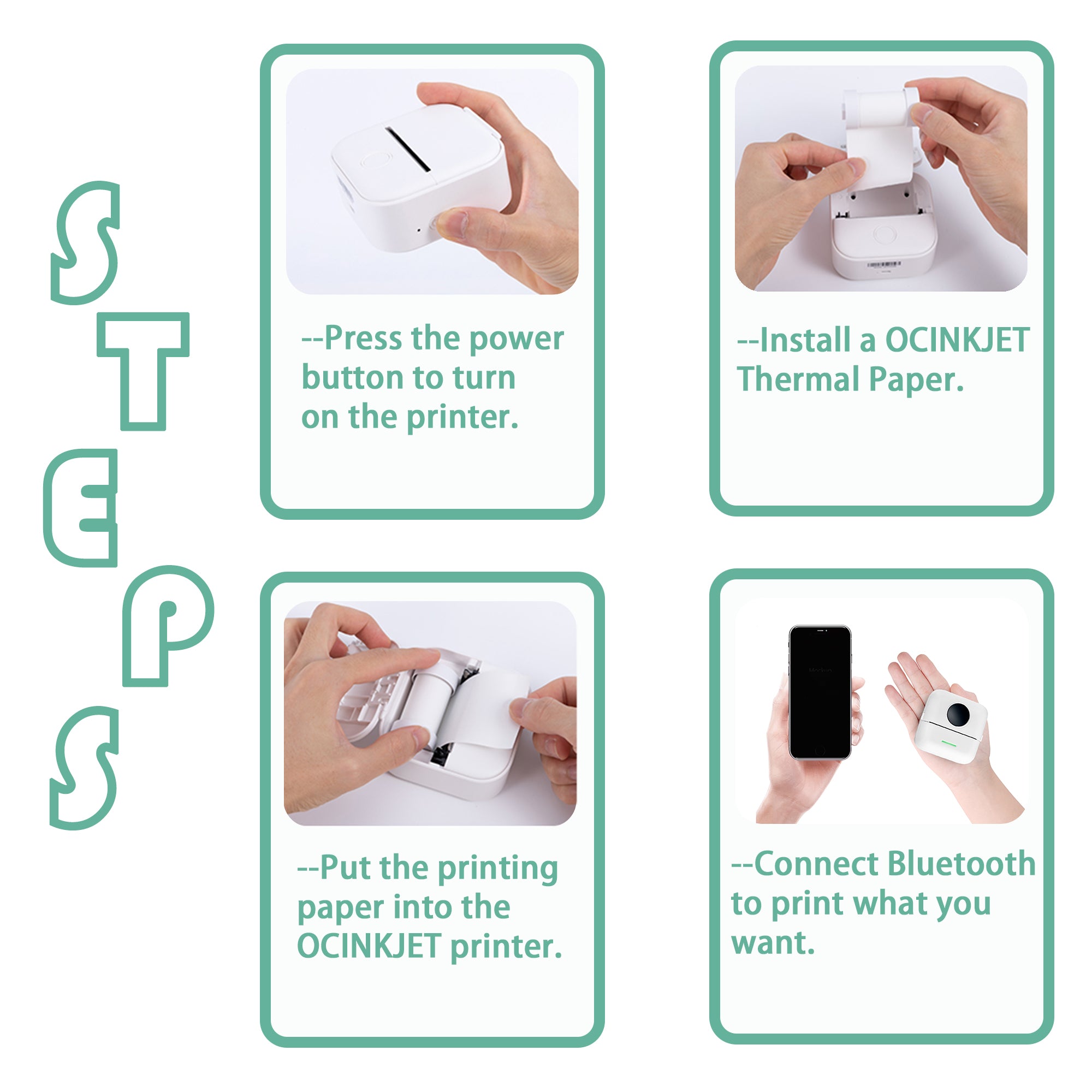 STEPS

--Press the power button to turn on the printer.

--Install a OCINKJET Thermal Paper.

--Put the printing paper into the OCINKJET printer.

--Connect Bluetooth to print what you want.